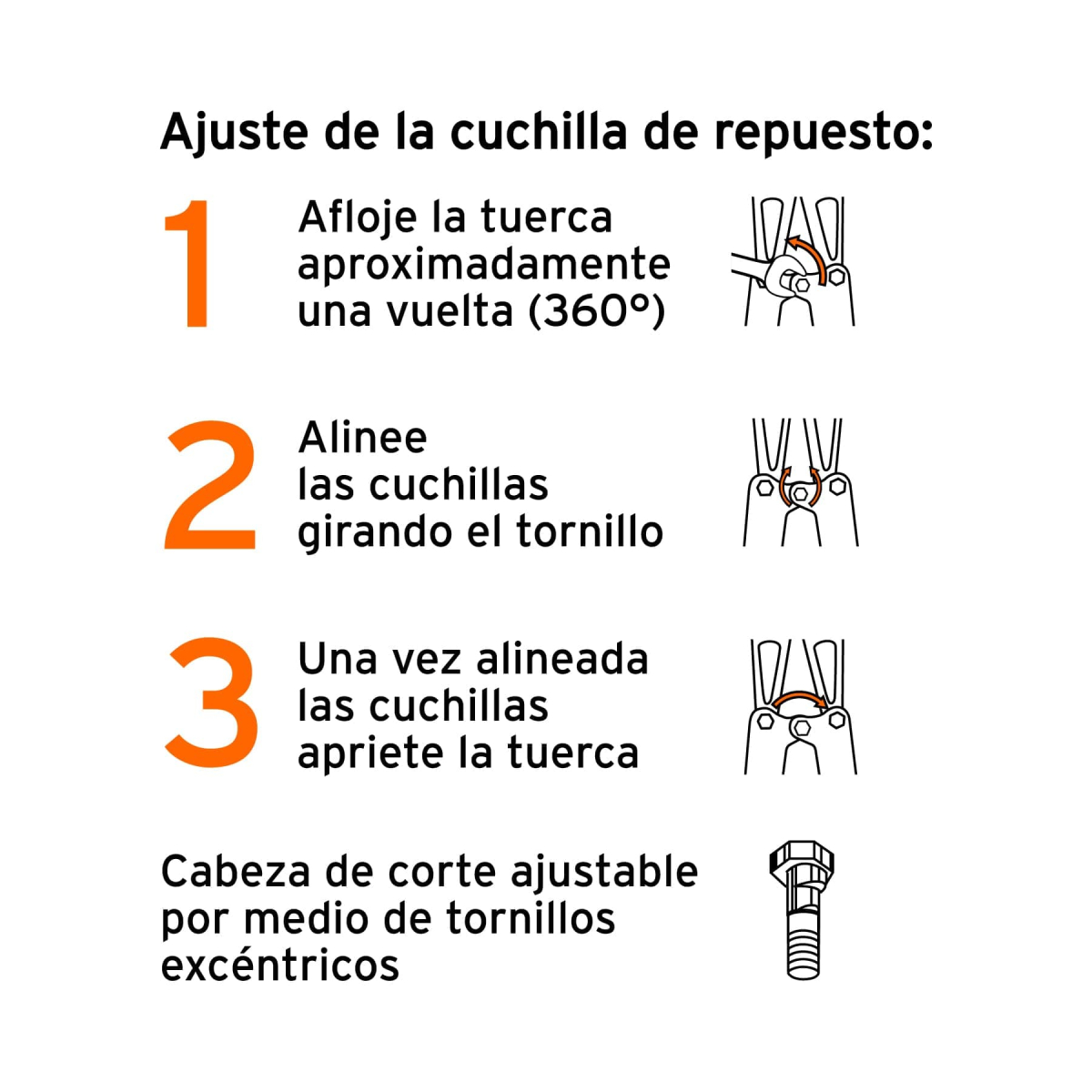 Ajuste de la cuchilla de repuesto:

1

Afloje la tuerca aproximadamente una vuelta (360°)

2

Alinee las cuchillas girando el tornillo

3

Una vez alineada las cuchillas apriete la tuerca

Cabeza de corte ajustable por medio de tornillos excéntricos