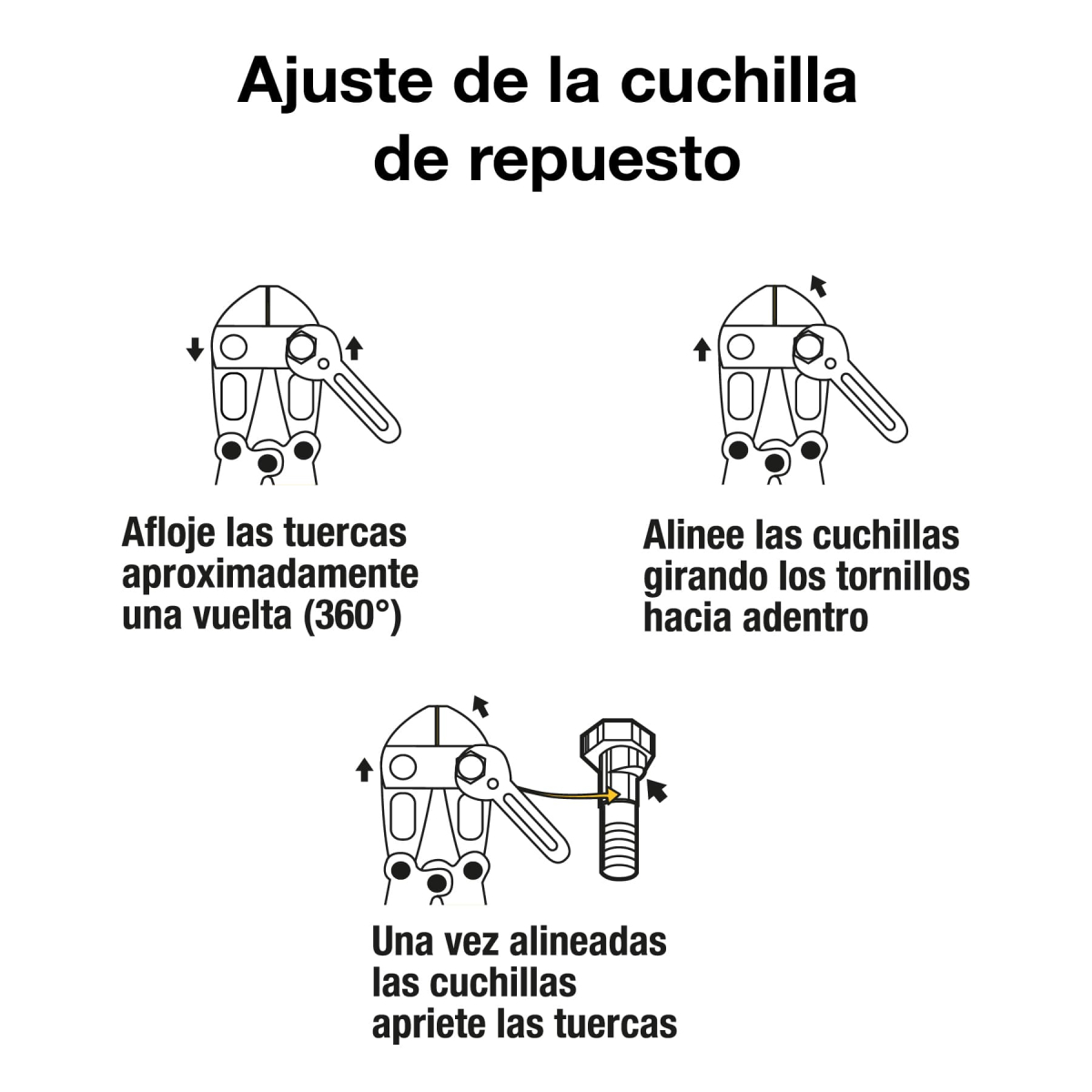 Ajuste de la cuchilla de repuesto

Afloje las tuercas aproximadamente una vuelta (360°)

Alinee las cuchillas girando los tornillos hacia adentro

Una vez alineadas las cuchillas apriete las tuercas