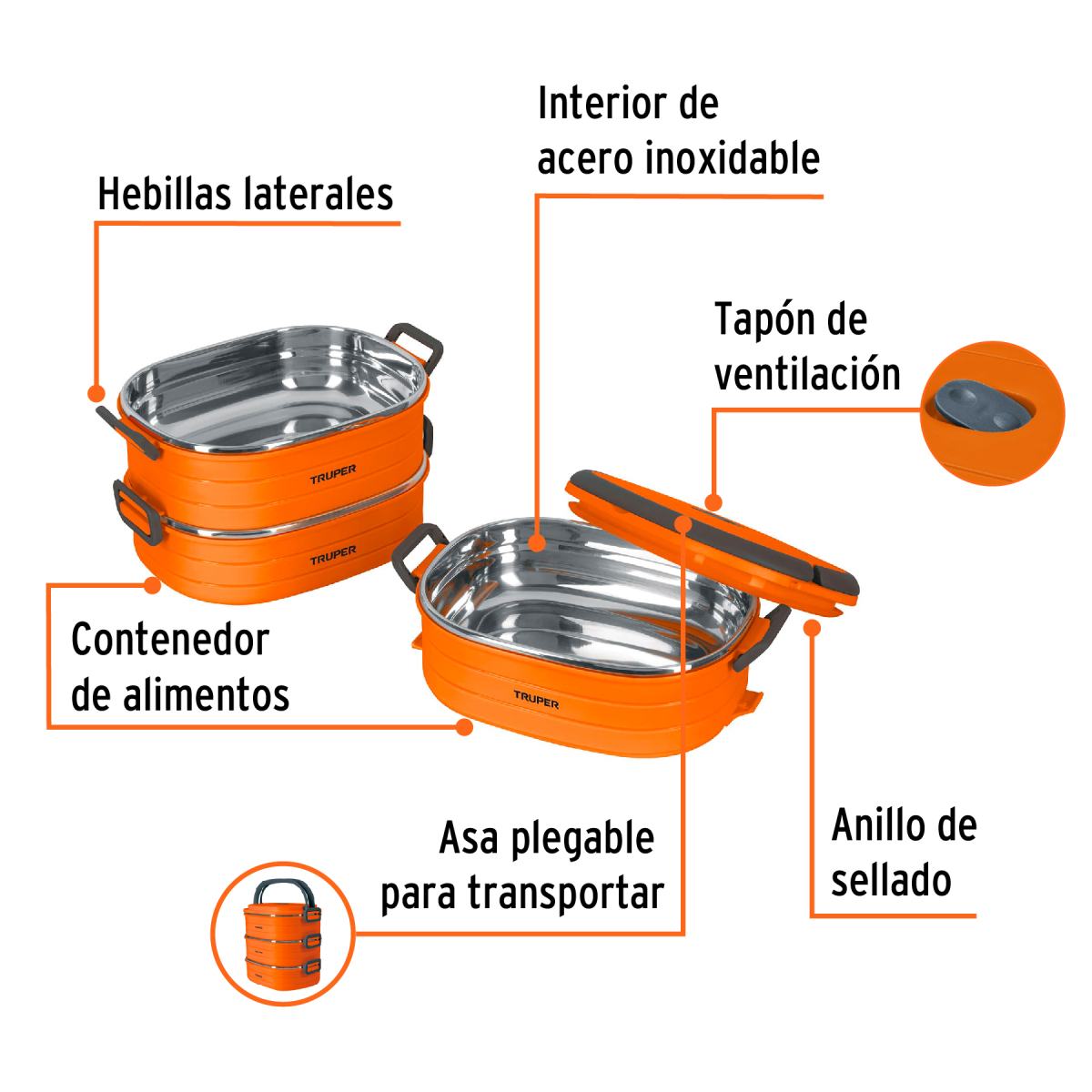 Interior de acero inoxidable

Hebillas laterales

Tapón de ventilación

TRUPER

TRUPER

TRUPER

Contenedor de alimentos

Asa plegable para transportar

Anillo de sellado