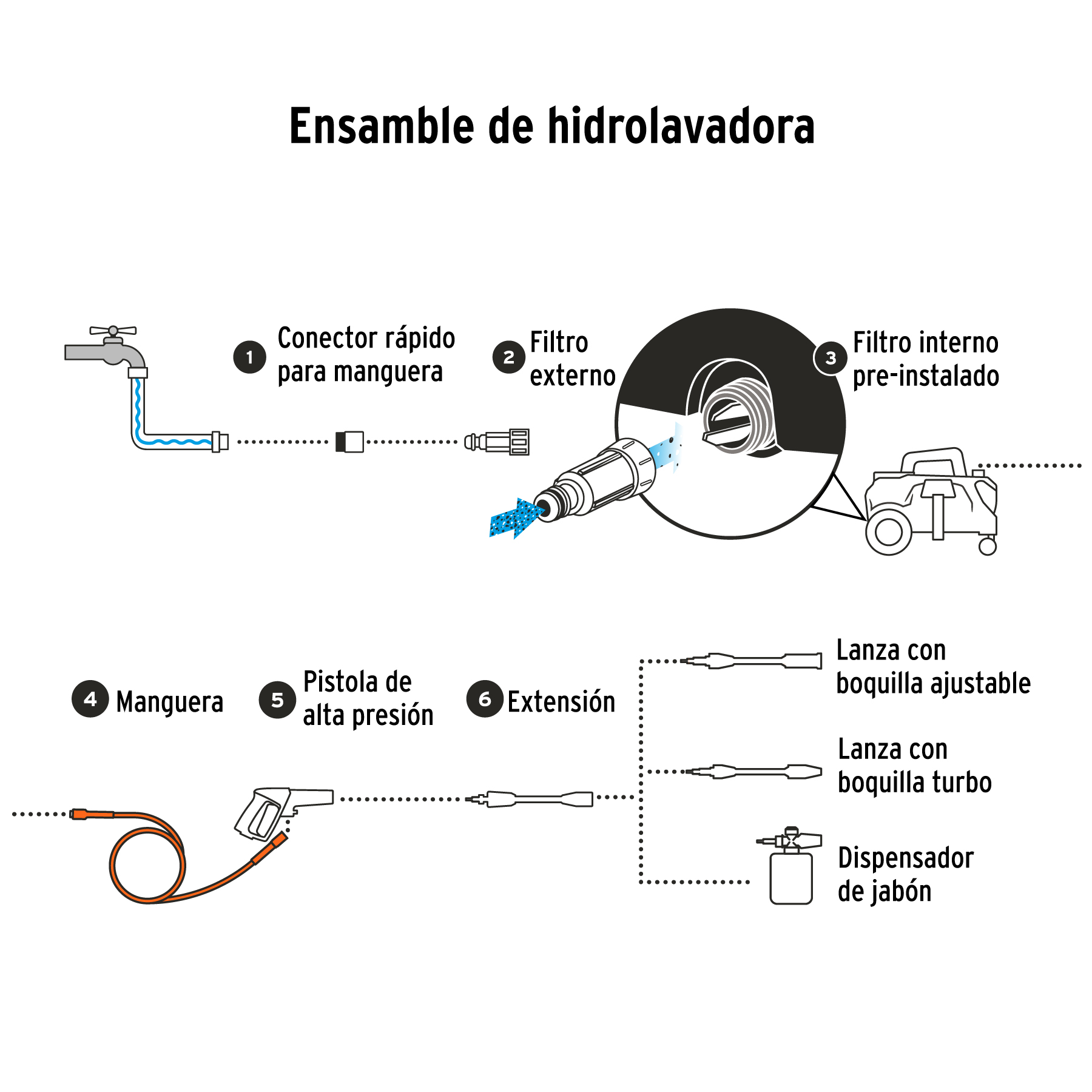 Ensamble de hidrolavadora

1 Conector rápido para manguera

2 Filtro externo

3 Filtro interno pre-instalado

4 Manguera

5 Pistola de alta presión

6 Extensión

Lanza con boquilla ajustable

Lanza con boquilla turbo

Dispensador de jabón