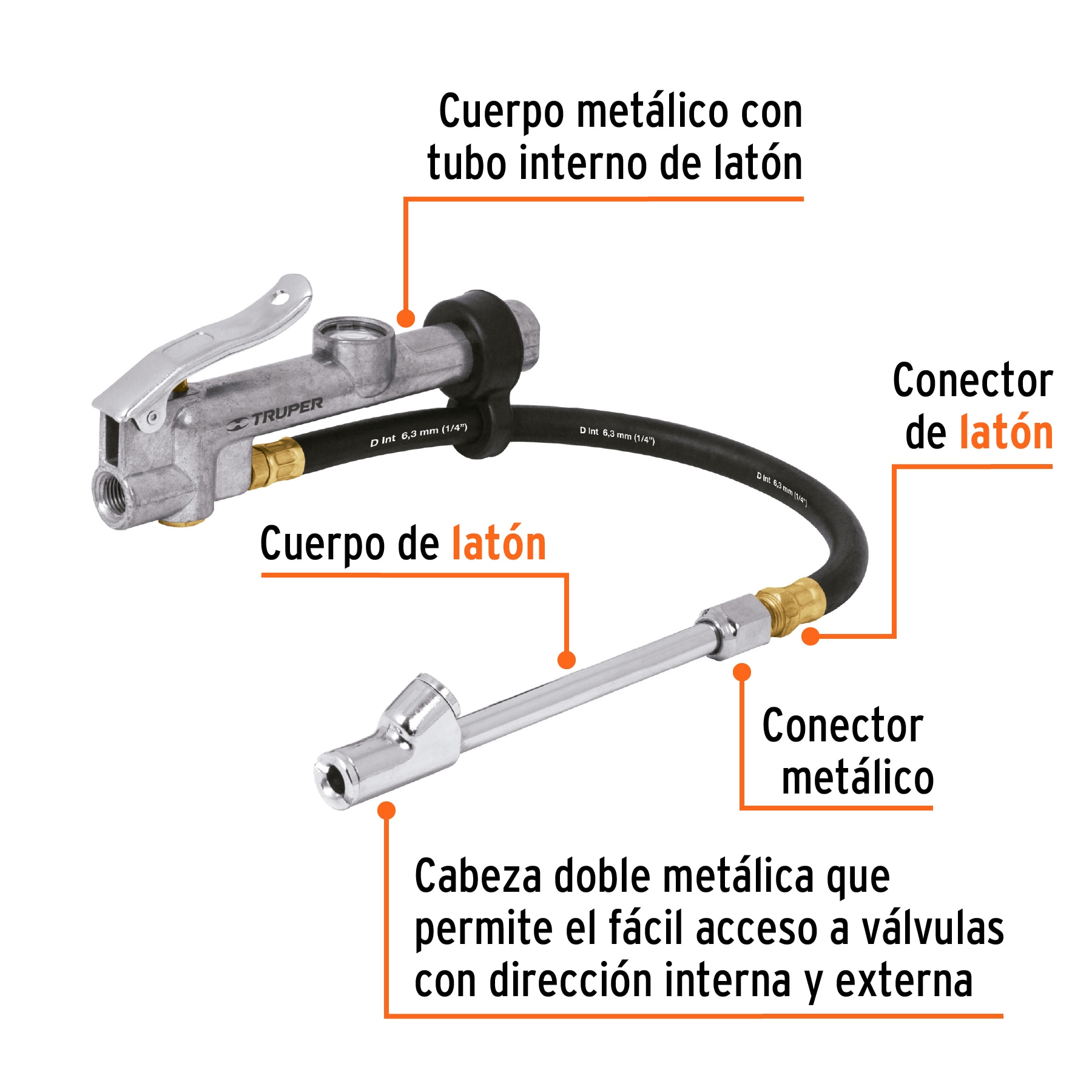 Cuerpo metálico con tubo interno de latón

TRUPER

D Int 6,3 mm (1/4")

D Int 6,3 mm (1/4")

D Int 6,3 mm (1/4")

Conector de latón

Cuerpo de latón

Conector metálico

Cabeza doble metálica que permite el fácil acceso a válvulas con dirección interna y externa