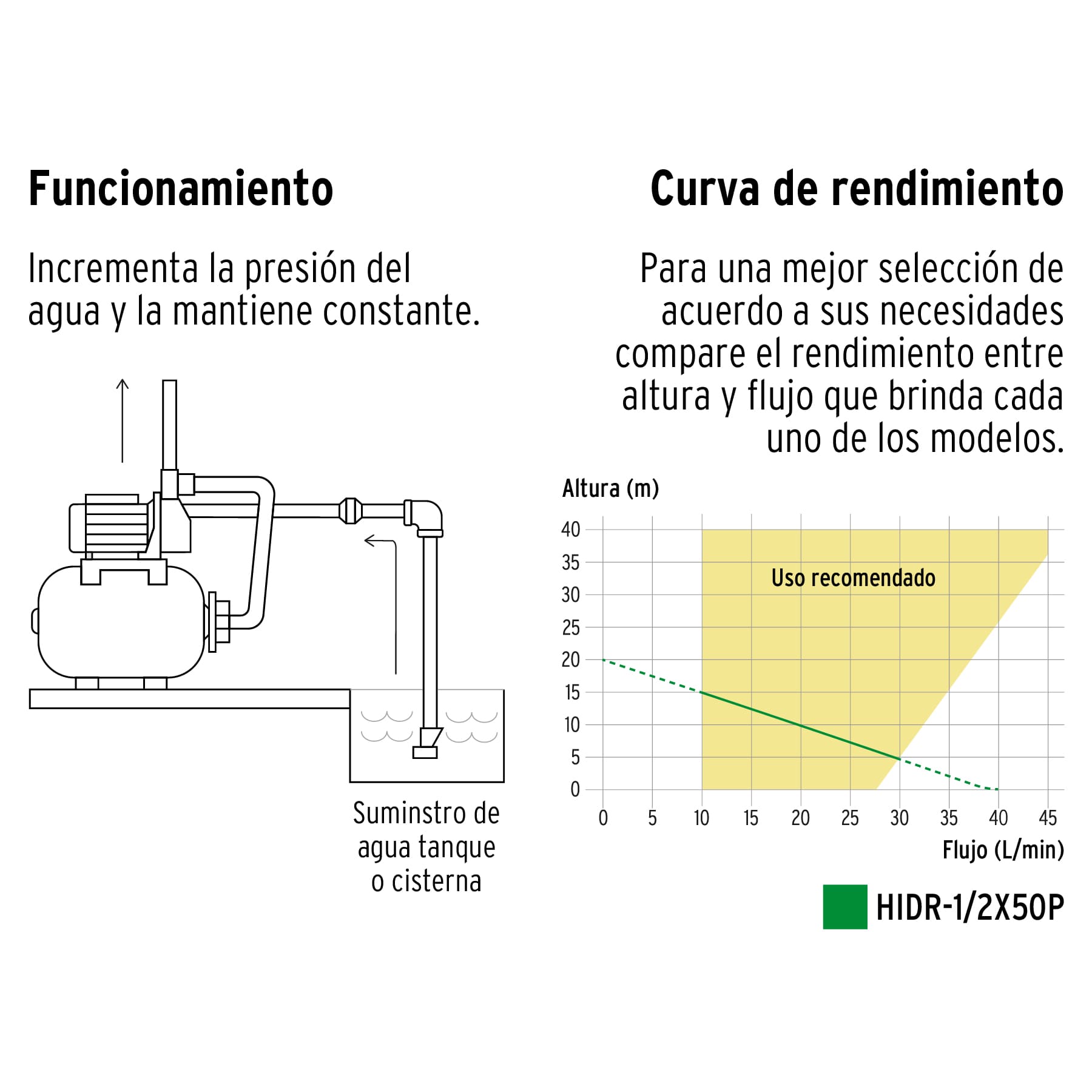 Funcionamiento

Incrementa la presión del agua y la mantiene constante.

Suminstro de agua tanque o cisterna

Curva de rendimiento

Para una mejor selección de acuerdo a sus necesidades compare el rendimiento entre altura y flujo que brinda cada uno de los modelos.

Altura (m)

40
35
30
25
20
15
10
5
0

Uso recomendado

0 5 10 15 20 25 30 35 40 45

Flujo (L/min)

HIDR-1/2X50P